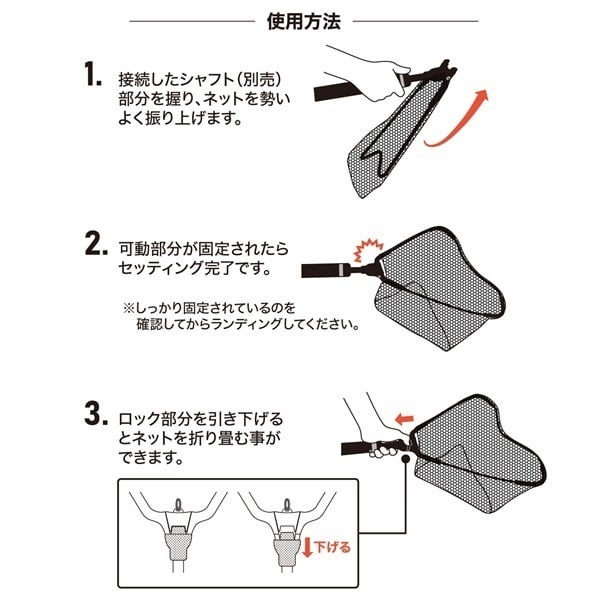 使用方法

1. 接続したシャフト(別売)部分を握り、ネットを勢いよく振り上げます。

2. 可動部分が固定されたらセッティング完了です。

※しっかり固定されているのを確認してからランディングしてください。

3. ロック部分を引き下げるとネットを折り畳む事ができます。

下げる